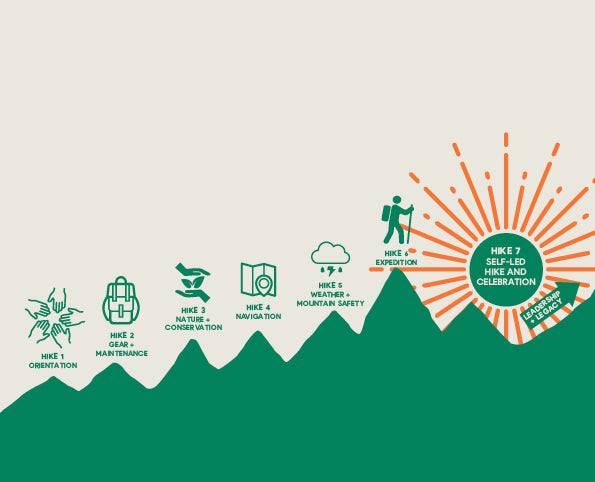 HIKE 1
ORIENTATION

HIKE 2
GEAR +
MAINTENANCE

HIKE 3
NATURE +
CONSERVATION

HIKE 4
NAVIGATION

HIKE 5
WEATHER +
MOUNTAIN SAFETY

HIKE 6
EXPEDITION

HIKE 7
SELF-LED
HIKE AND
CELEBRATION

LEADERSHIP
+ LEGACY